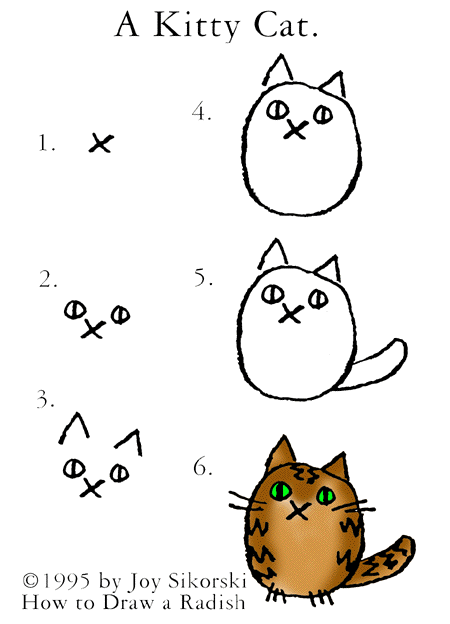 A Kitty Cat.

1.

2.

3.

4.

5.

6.

©1995 by Joy Sikorski
How to Draw a Radish